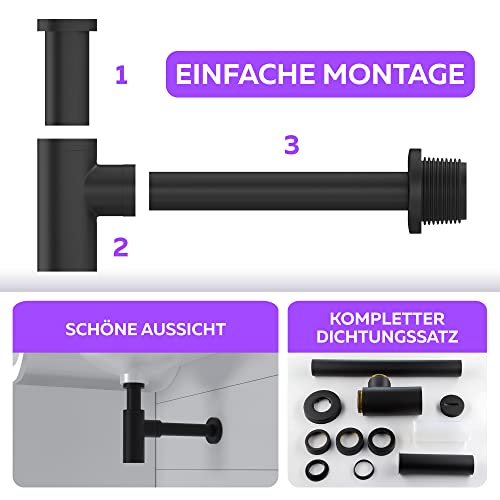 1

EINFACHE MONTAGE

3

2

SCHÖNE AUSSICHT

KOMPLETTER DICHTUNGSSATZ